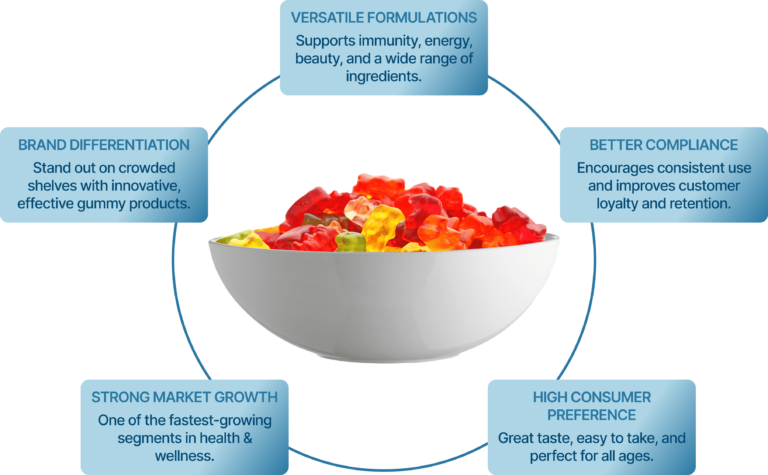 VERSATILE FORMULATIONS
Supports immunity, energy, beauty, and a wide range of ingredients.

BRAND DIFFERENTIATION
Stand out on crowded shelves with innovative, effective gummy products.

BETTER COMPLIANCE
Encourages consistent use and improves customer loyalty and retention.

STRONG MARKET GROWTH
One of the fastest-growing segments in health & wellness.

HIGH CONSUMER PREFERENCE
Great taste, easy to take, and perfect for all ages.